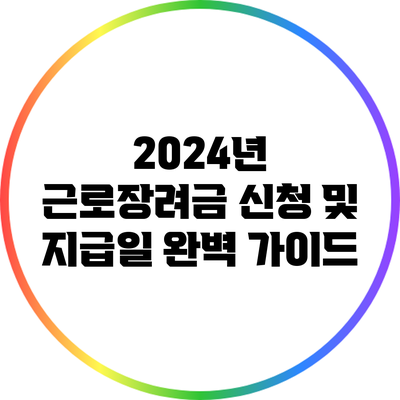 2024년
근로장려금 신청 및
지급일 완벽 가이드