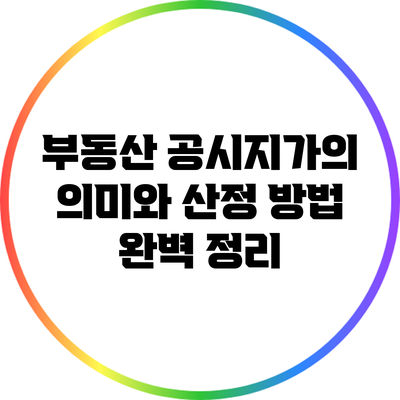 부동산 공시지가의 의미와 산정 방법 완벽 정리