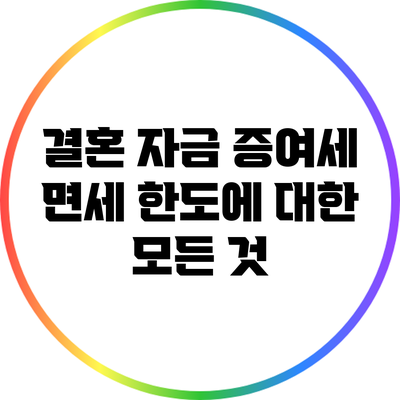 결혼 자금 증여세 면세 한도에 대한 모든 것