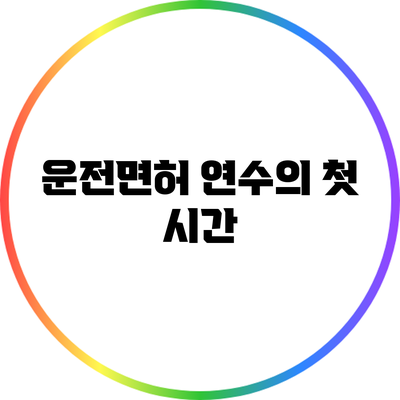 운전면허 연수의 첫 시간