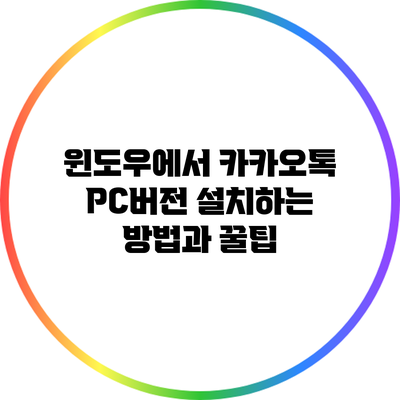 윈도우에서 카카오톡 PC버전 설치하는 방법과 꿀팁