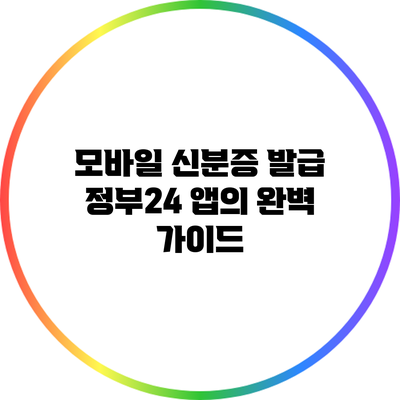 모바일 신분증 발급 정부24 앱의 완벽 가이드