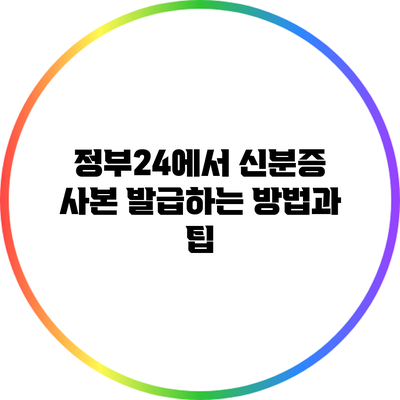 정부24에서 신분증 사본 발급하는 방법과 팁